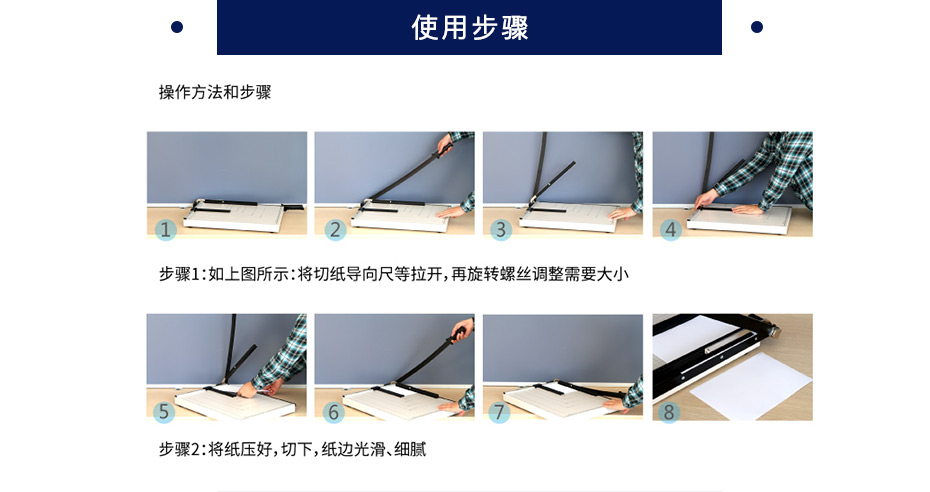 使用步骤

操作方法和步骤

1 2 3 4

步骤1：如上图所示：将切纸导向尺等拉开，再旋转螺丝调整需要大小

5 6 7 8

步骤2：将纸压好，切下，纸边光滑、细腻