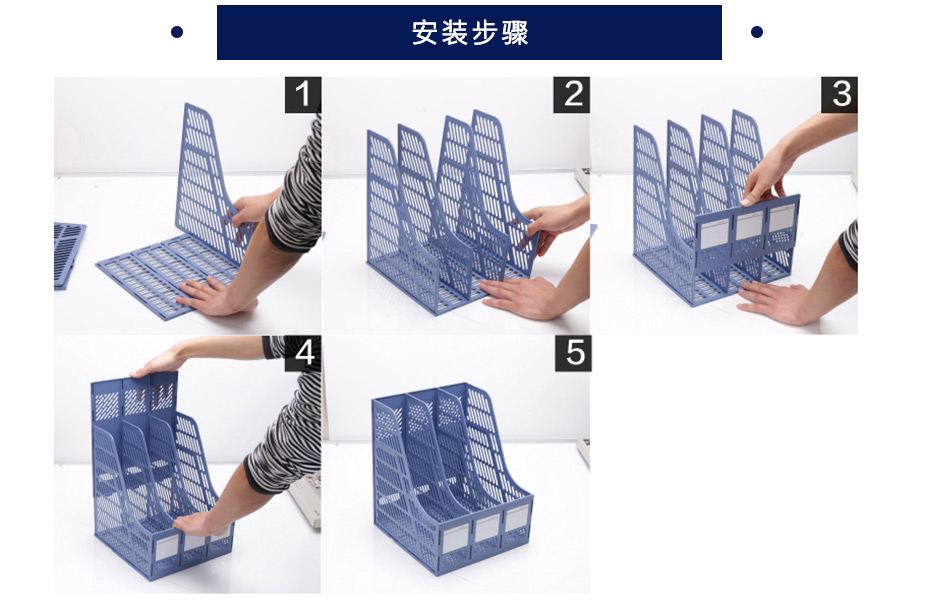 安装步骤

1

2

3

4

5